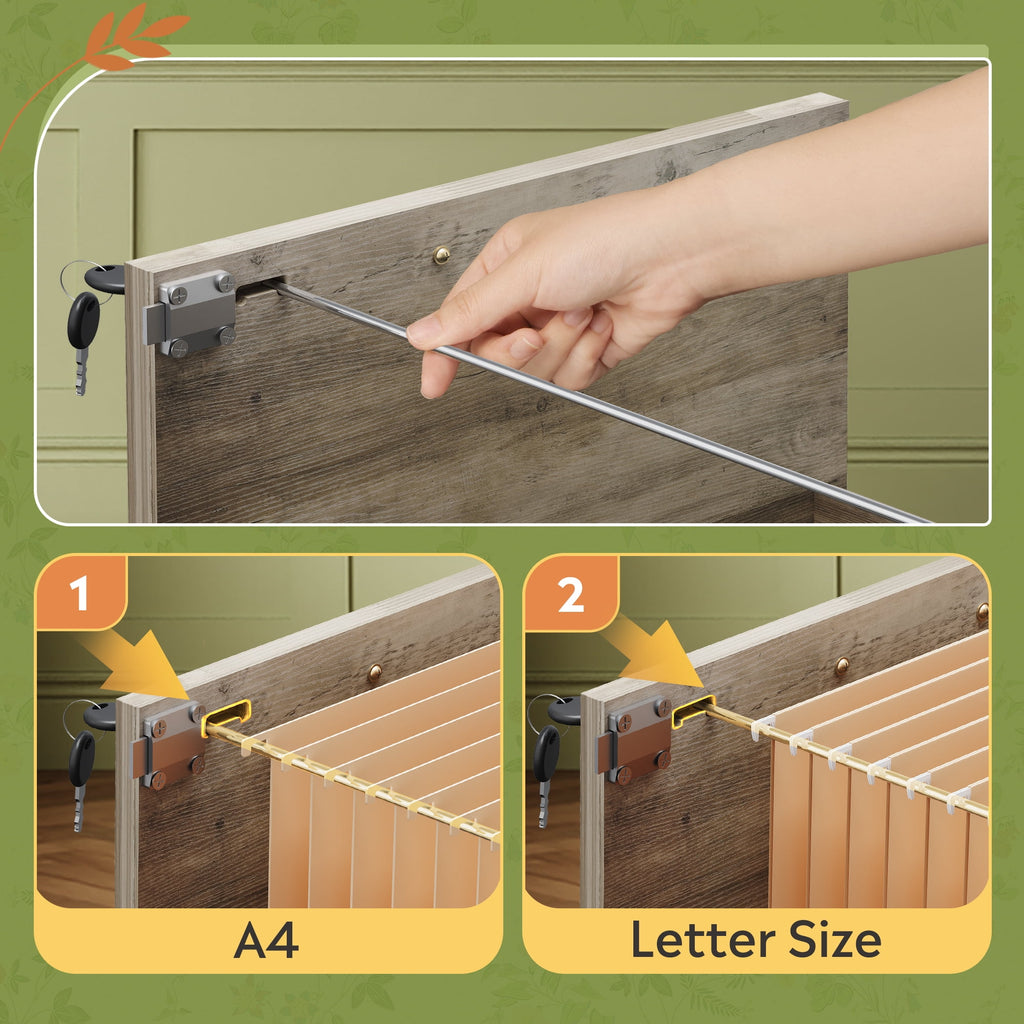 1

A4

2

Letter Size